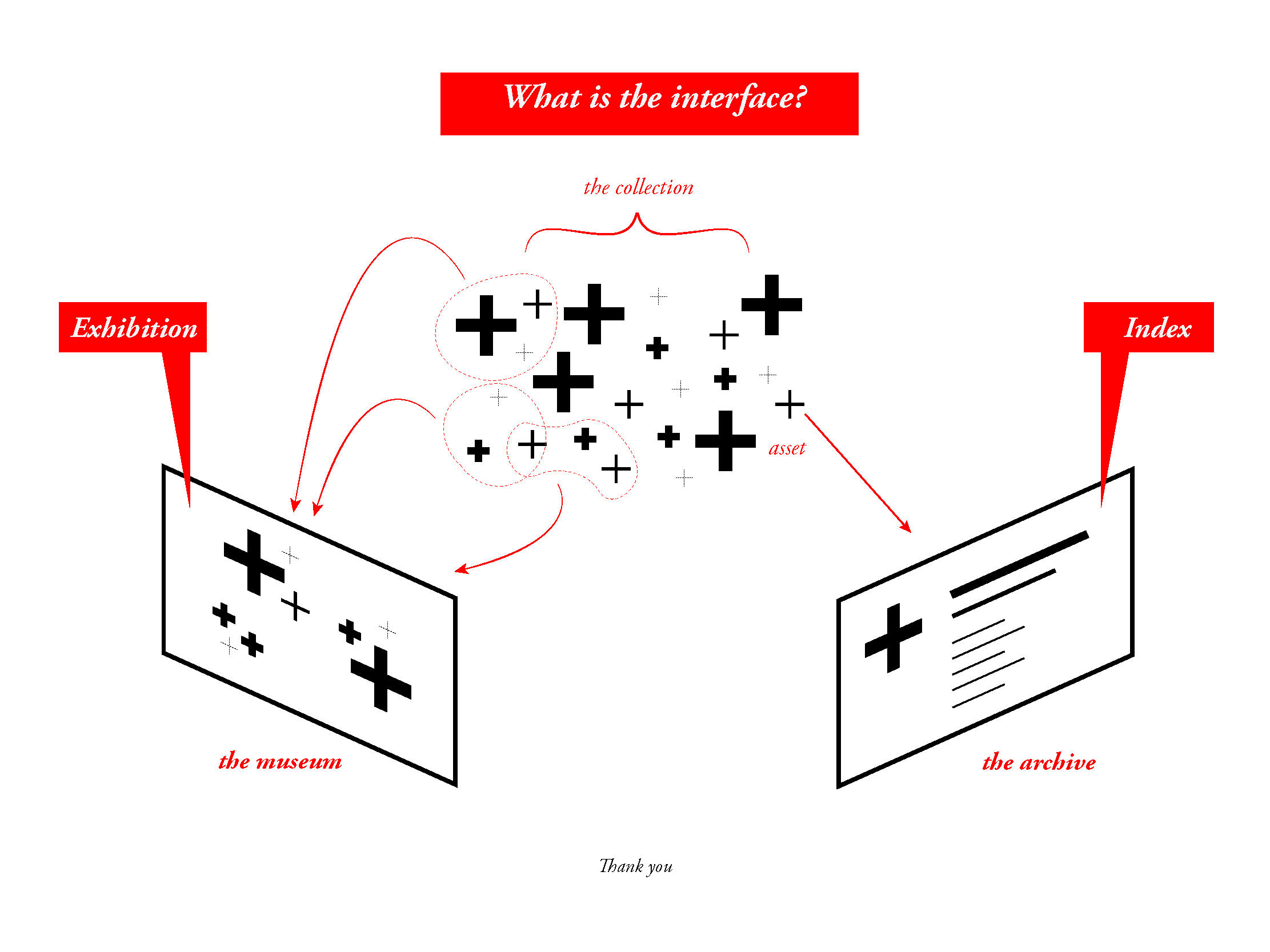 What is the interface?

the collection

Exhibition

Index

asset

the museum

the archive

Thank you